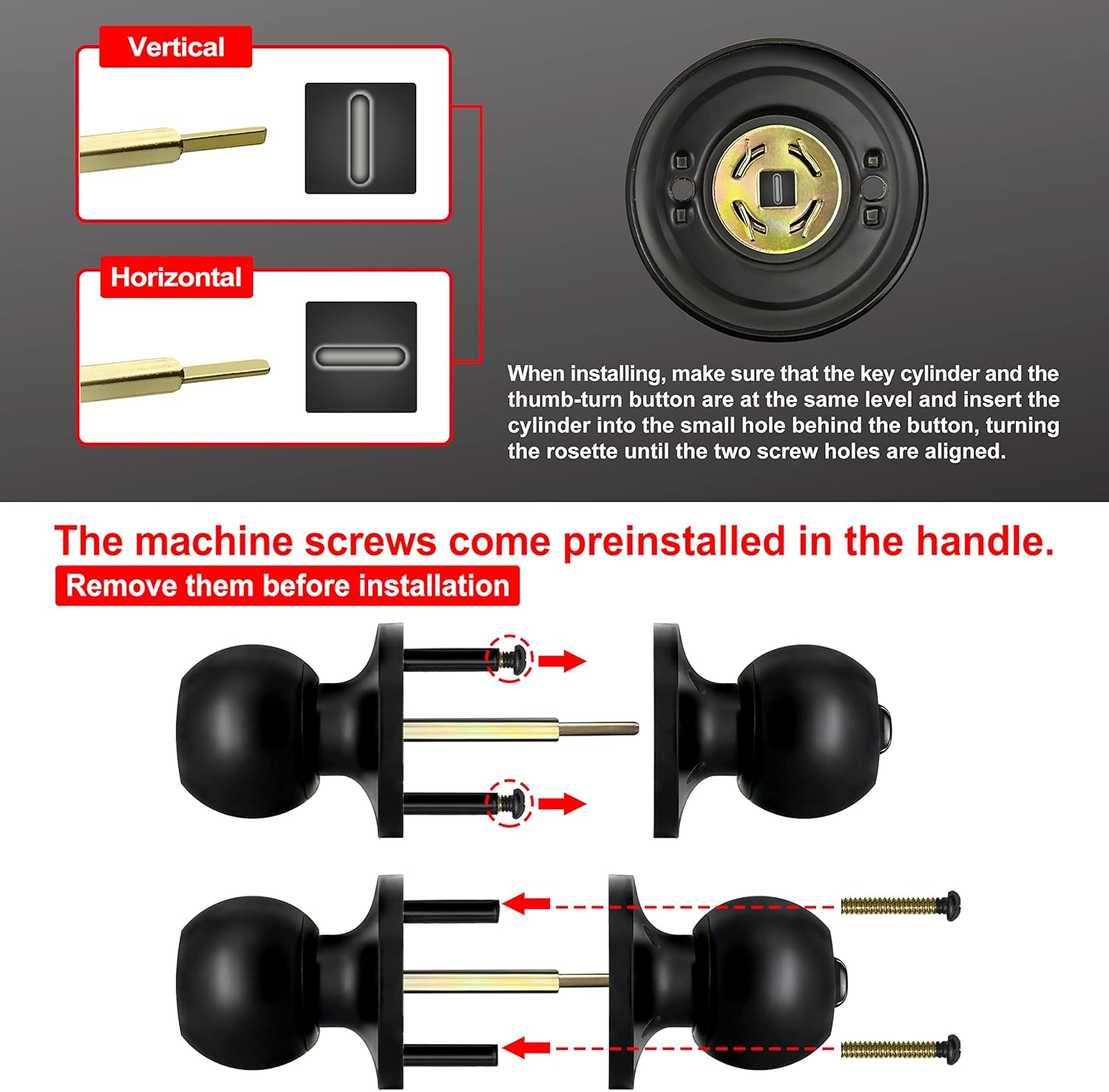 Vertical

Horizontal

When installing, make sure that the key cylinder and the thumb-turn button are at the same level and insert the cylinder into the small hole behind the button, turning the rosette until the two screw holes are aligned.

The machine screws come preinstalled in the handle.

Remove them before installation