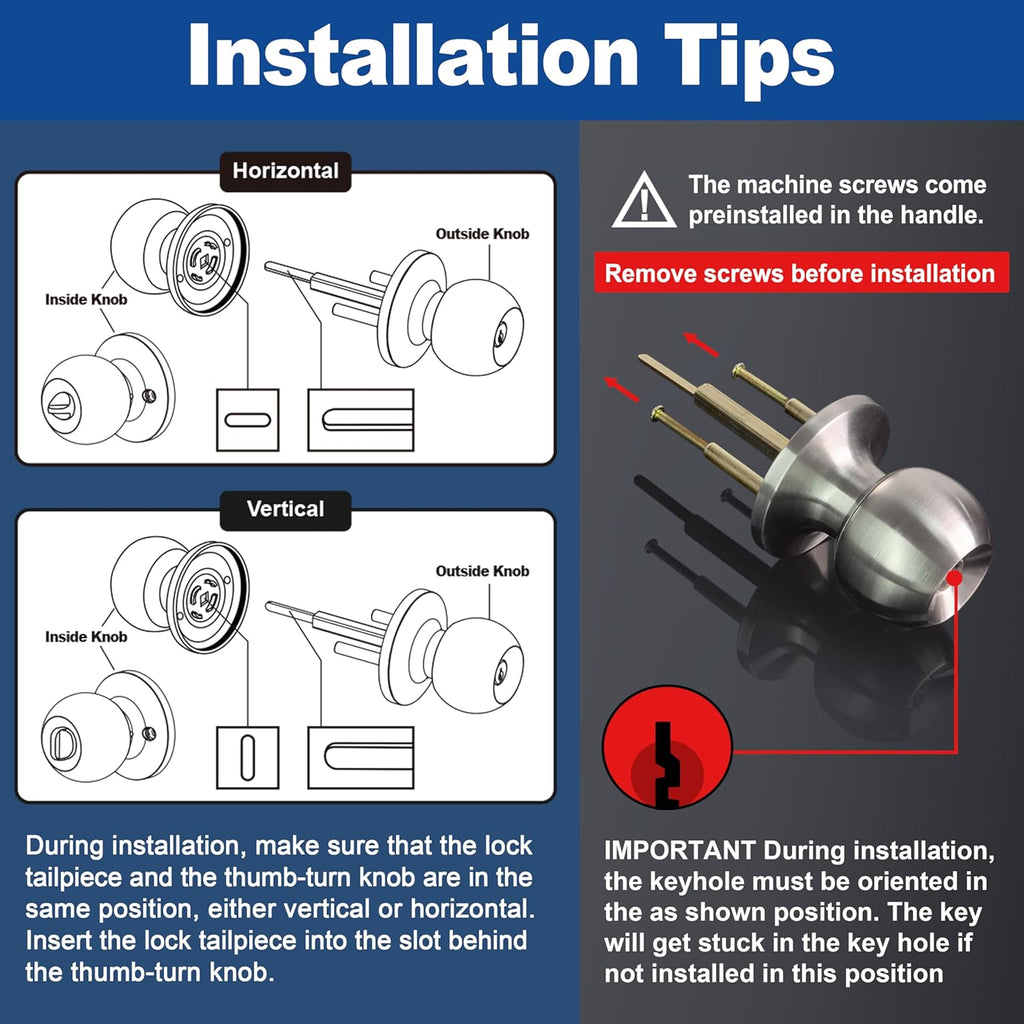 Installation Tips

Horizontal

Inside Knob

Outside Knob

Vertical

Inside Knob

Outside Knob

During installation, make sure that the lock tailpiece and the thumb-turn knob are in the same position, either vertical or horizontal. Insert the lock tailpiece into the slot behind the thumb-turn knob.

The machine screws come preinstalled in the handle.

Remove screws before installation

IMPORTANT During installation, the keyhole must be oriented in the as shown position. The key will get stuck in the key hole if not installed in this position