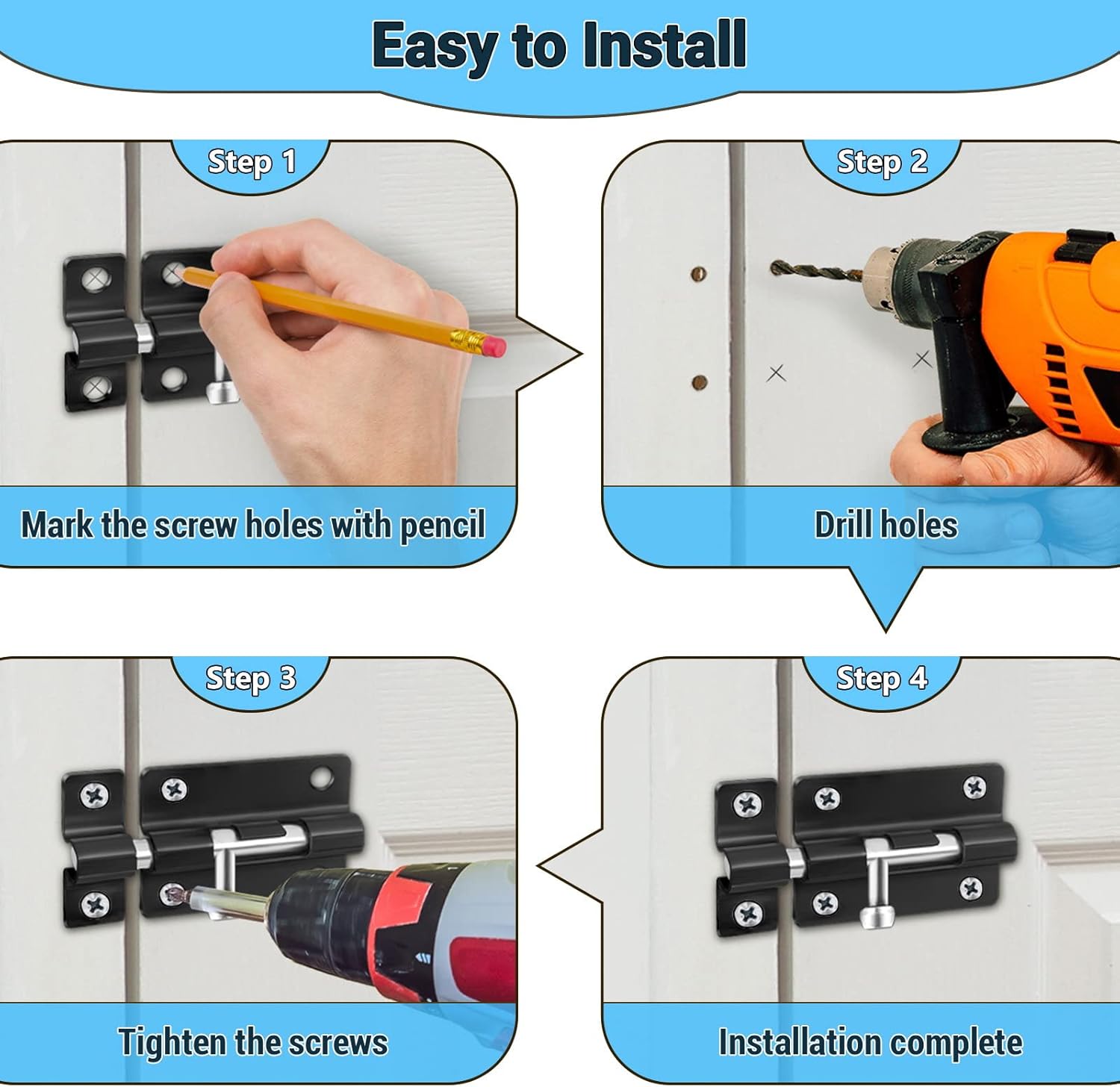 Easy to Install

Step 1

Mark the screw holes with pencil

Step 2

Drill holes

Step 3

Tighten the screws

Step 4

Installation complete