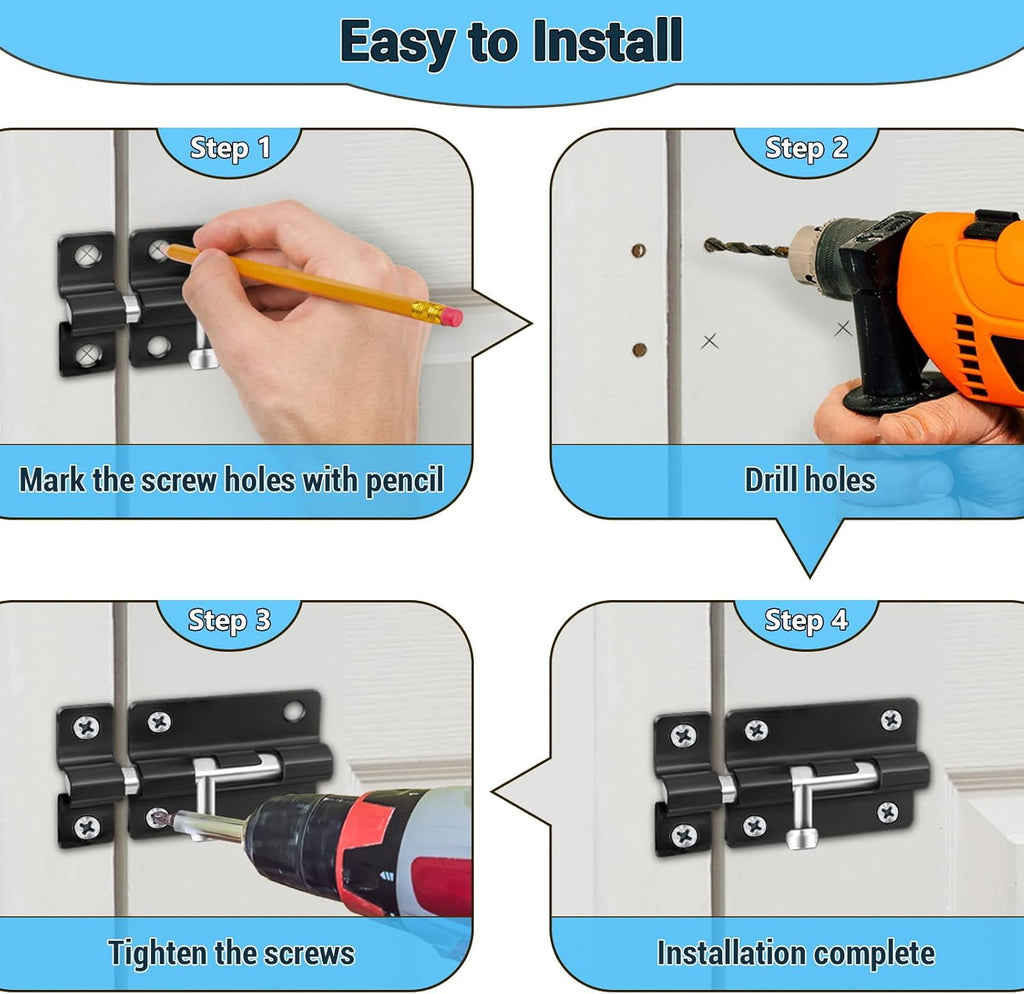 Easy to Install

Step 1

Mark the screw holes with pencil

Step 2

Drill holes

Step 3

Tighten the screws

Step 4

Installation complete